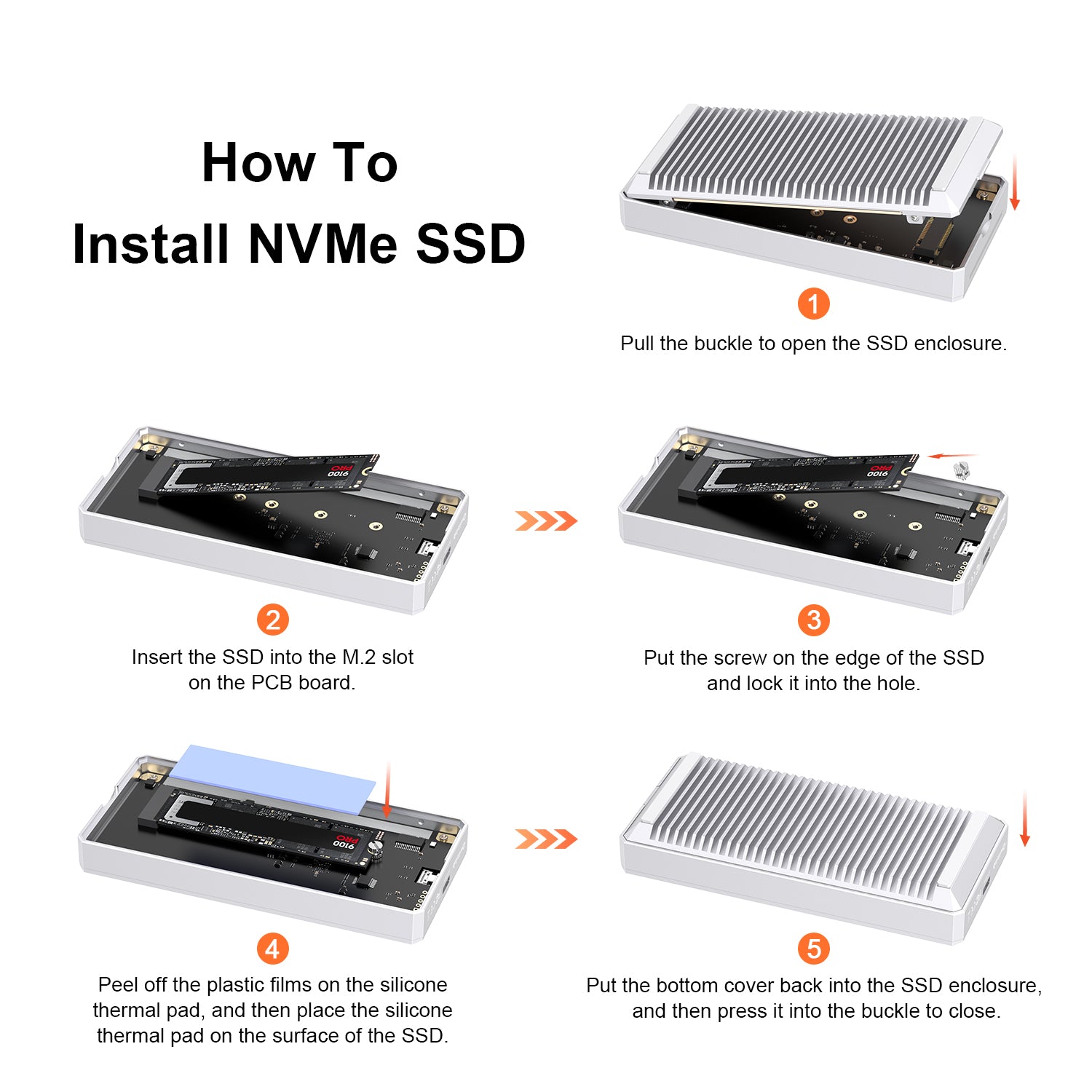 How To
Install NVMe SSD

1
Pull the buckle to open the SSD enclosure.

9100 PRO

2
Insert the SSD into the M.2 slot on the PCB board.

9100 PRO

3
Put the screw on the edge of the SSD and lock it into the hole.

9100 PRO

4
Peel off the plastic films on the silicone thermal pad, and then place the silicone thermal pad on the surface of the SSD.

5
Put the bottom cover back into the SSD enclosure, and then press it into the buckle to close.